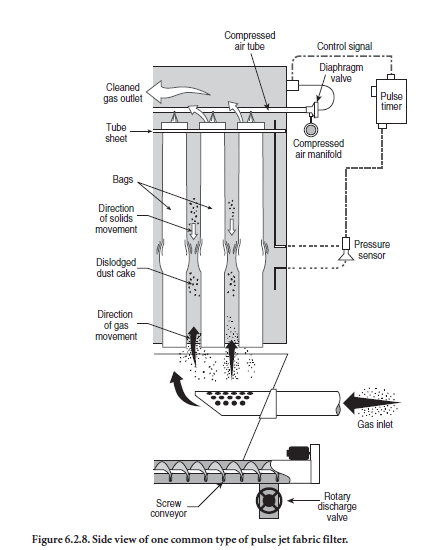 Compressed air tube

Control signal

Diaphragm valve

Cleaned gas outlet

Pulse timer

Tube sheet

Compressed air manifold

Bags

Direction of solids movement

Pressure sensor

Dislodged dust cake

Direction of gas movement

Gas inlet

Screw conveyor

Rotary discharge valve

Figure 6.2.8. Side view of one common type of pulse jet fabric filter.