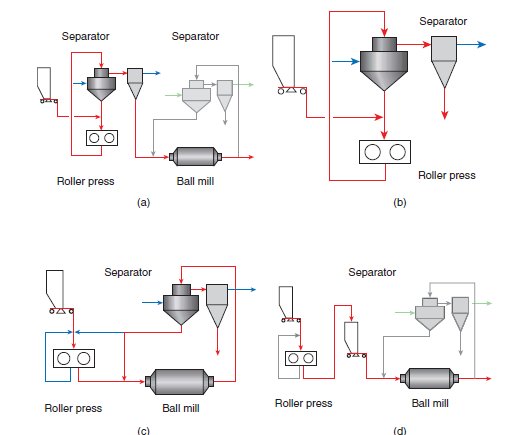 Separator
Separator
Roller press
Ball mill
(a)

Separator
Roller press
(b)

Separator
Roller press
Ball mill
(c)

Separator
Roller press
Ball mill
(d)