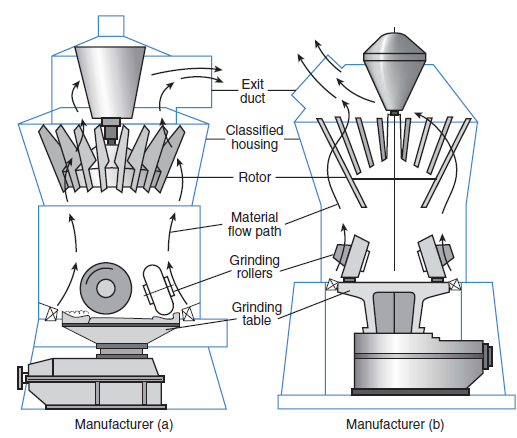 Exit duct

Classified housing

Rotor

Material flow path

Grinding rollers

Grinding table

Manufacturer (a)

Manufacturer (b)