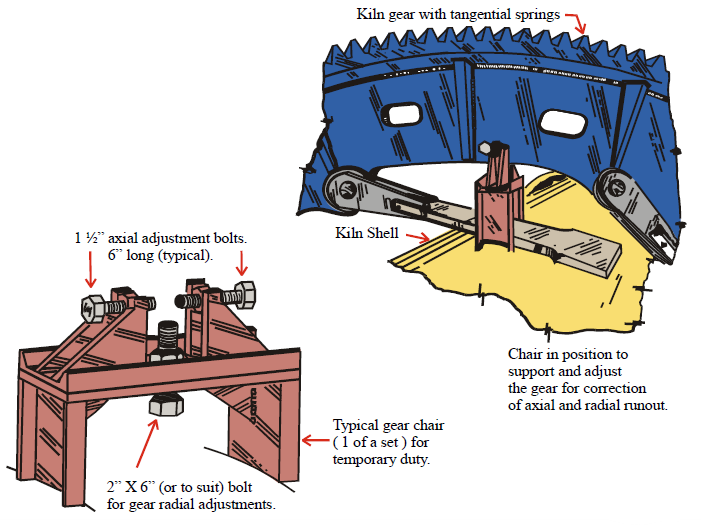 Kiln gear with tangential springs

Kiln Shell

1 ½" axial adjustment bolts. 6" long (typical).

Chair in position to support and adjust the gear for correction of axial and radial runout.

Typical gear chair ( 1 of a set ) for temporary duty.

2" X 6" (or to suit) bolt for gear radial adjustments.