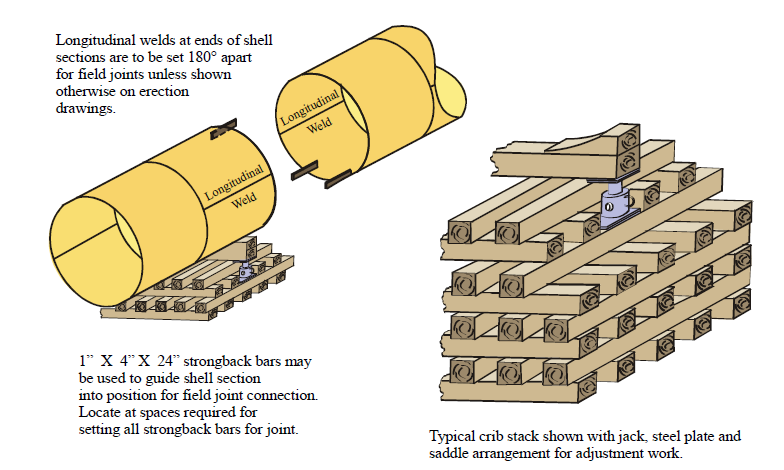 Longitudinal welds at ends of shell sections are to be set 180° apart for field joints unless shown otherwise on erection drawings.

Longitudinal Weld

Longitudinal Weld

1" X 4" X 24" strongback bars may be used to guide shell section into position for field joint connection. Locate at spaces required for setting all strongback bars for joint.

Typical crib stack shown with jack, steel plate and saddle arrangement for adjustment work.