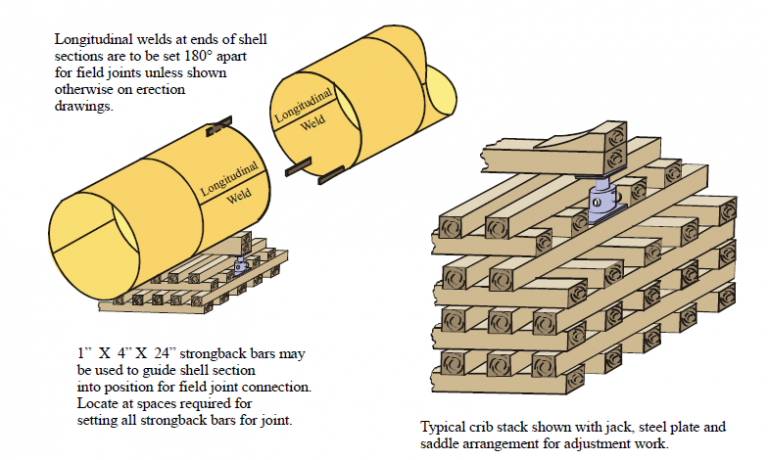 Longitudinal welds at ends of shell sections are to be set 180° apart for field joints unless shown otherwise on erection drawings.

Longitudinal Weld

Longitudinal Weld

1" X 4" X 24" strongback bars may be used to guide shell section into position for field joint connection. Locate at spaces required for setting all strongback bars for joint.

Typical crib stack shown with jack, steel plate and saddle arrangement for adjustment work.