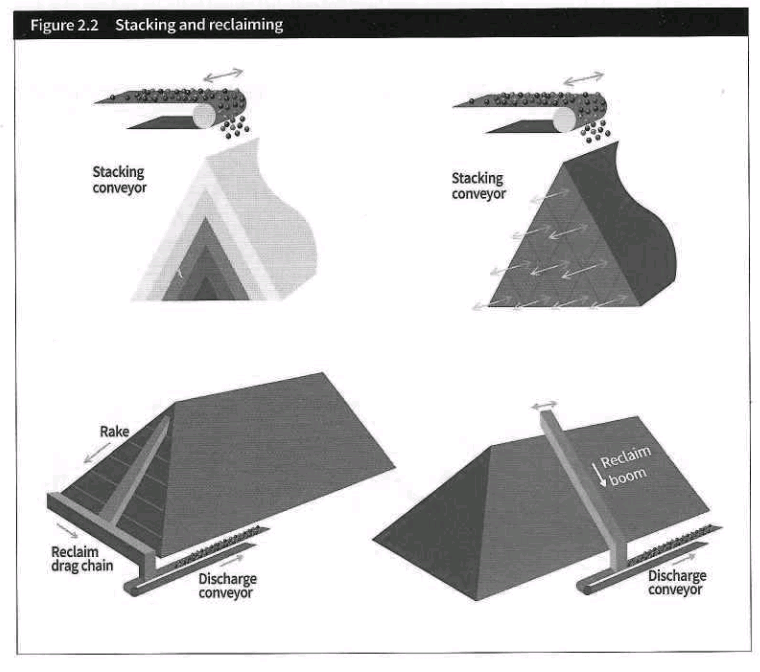 Figure 2.2 Stacking and reclaiming

Stacking conveyor

Stacking conveyor

Rake

Reclaim drag chain

Discharge conveyor

Reclaim boom

Discharge conveyor