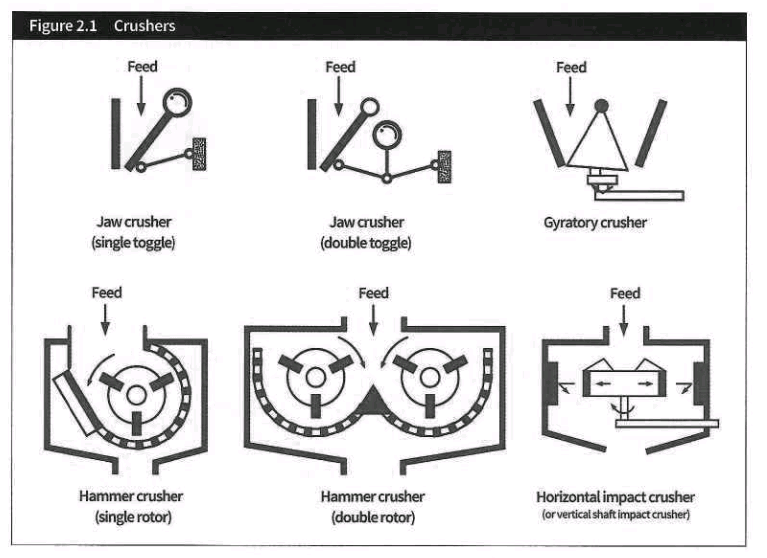 Figure 2.1 Crushers

Feed

Jaw crusher (single toggle)

Feed

Jaw crusher (double toggle)

Feed

Gyratory crusher

Feed

Hammer crusher (single rotor)

Feed

Hammer crusher (double rotor)

Feed

Horizontal impact crusher (or vertical shaft impact crusher)