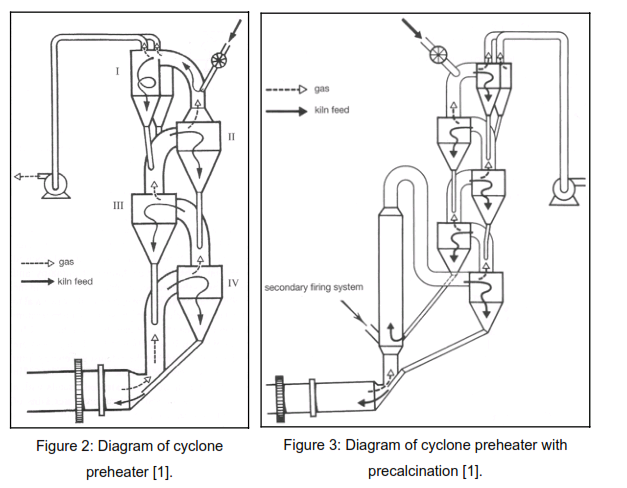 I

II

III

IV

gas

kiln feed

Figure 2: Diagram of cyclone preheater [1].

gas

kiln feed

secondary firing system

Figure 3: Diagram of cyclone preheater with precalcination [1].