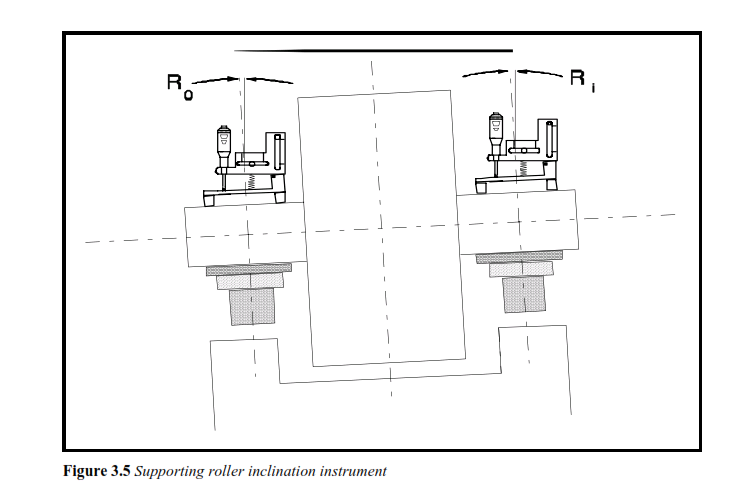 $R_o$

$R_i$

**Figure 3.5** *Supporting roller inclination instrument*