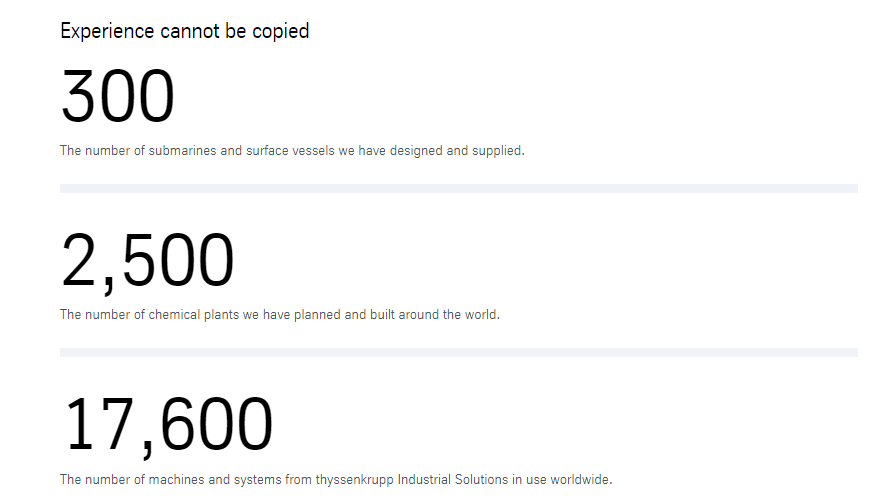 Experience cannot be copied

300

The number of submarines and surface vessels we have designed and supplied.

2,500

The number of chemical plants we have planned and built around the world.

17,600

The number of machines and systems from thyssenkrupp Industrial Solutions in use worldwide.