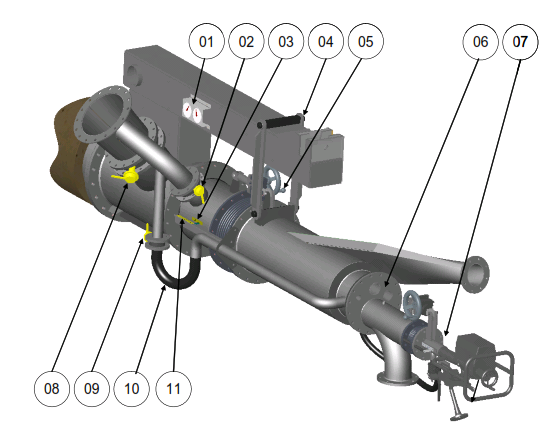 01 02 03 04 05 06 07

08 09 10 11