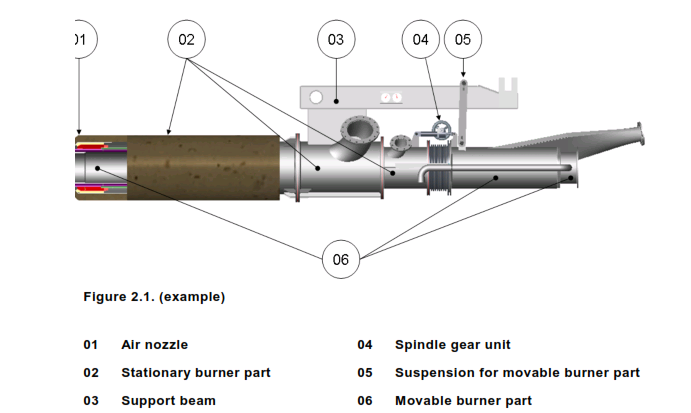 01

02

03

04

05

06

Figure 2.1. (example)

01 Air nozzle
02 Stationary burner part
03 Support beam

04 Spindle gear unit
05 Suspension for movable burner part
06 Movable burner part